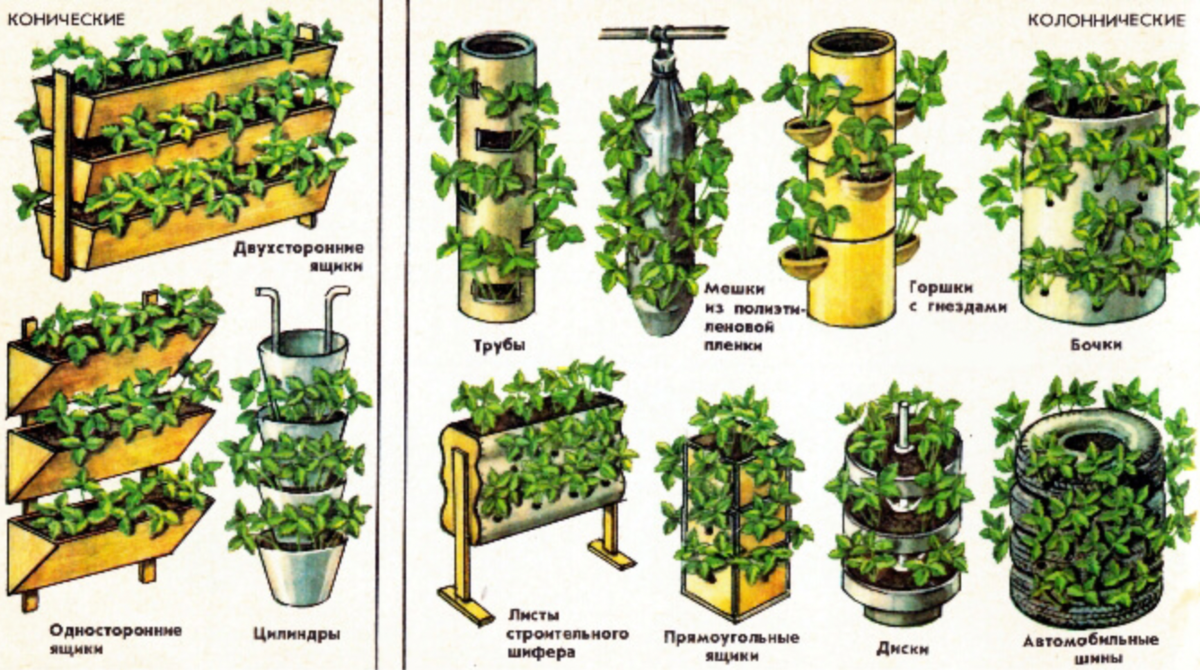 КОНИЧЕСКИЕ

Двухсторонние ящики

Односторонние ящики

Цилиндры

КОЛОННИЧЕСКИЕ

Трубы

Мешки из полиэтиленовой пленки

Горшки с гнездами

Бочки

Листы строительного шифера

Прямоугольные ящики

Диски

Автомобильные шины