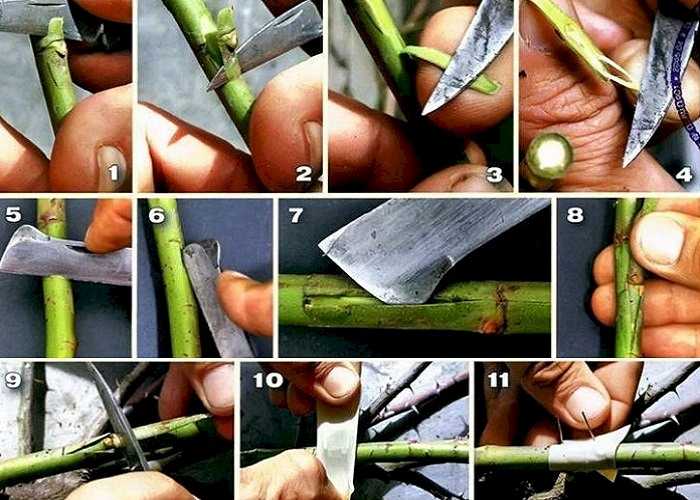 1
2
3
4
5
6
7
8
9
10
11