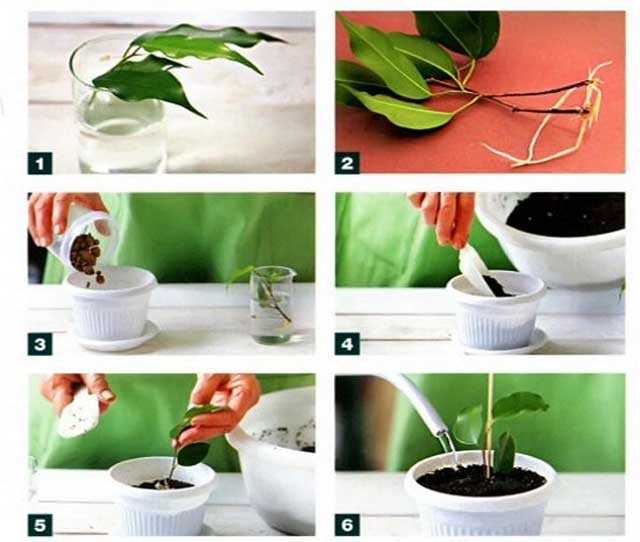 1

2

3

4

5

6