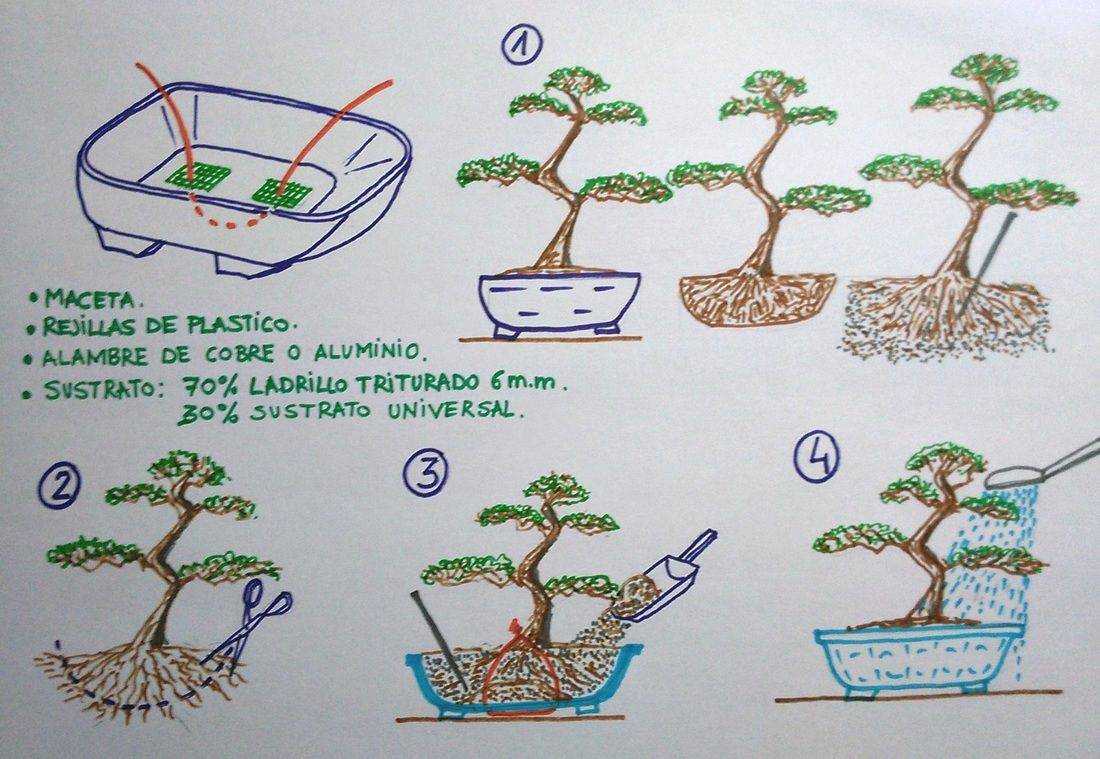 1

• MACETA.
• REJILLAS DE PLASTICO.
• ALAMBRE DE COBRE O ALUMINIO.
• SUSTRATO: 70% LADRILLO TRITURADO 6 m.m.
30% SUSTRATO UNIVERSAL.

2

3

4